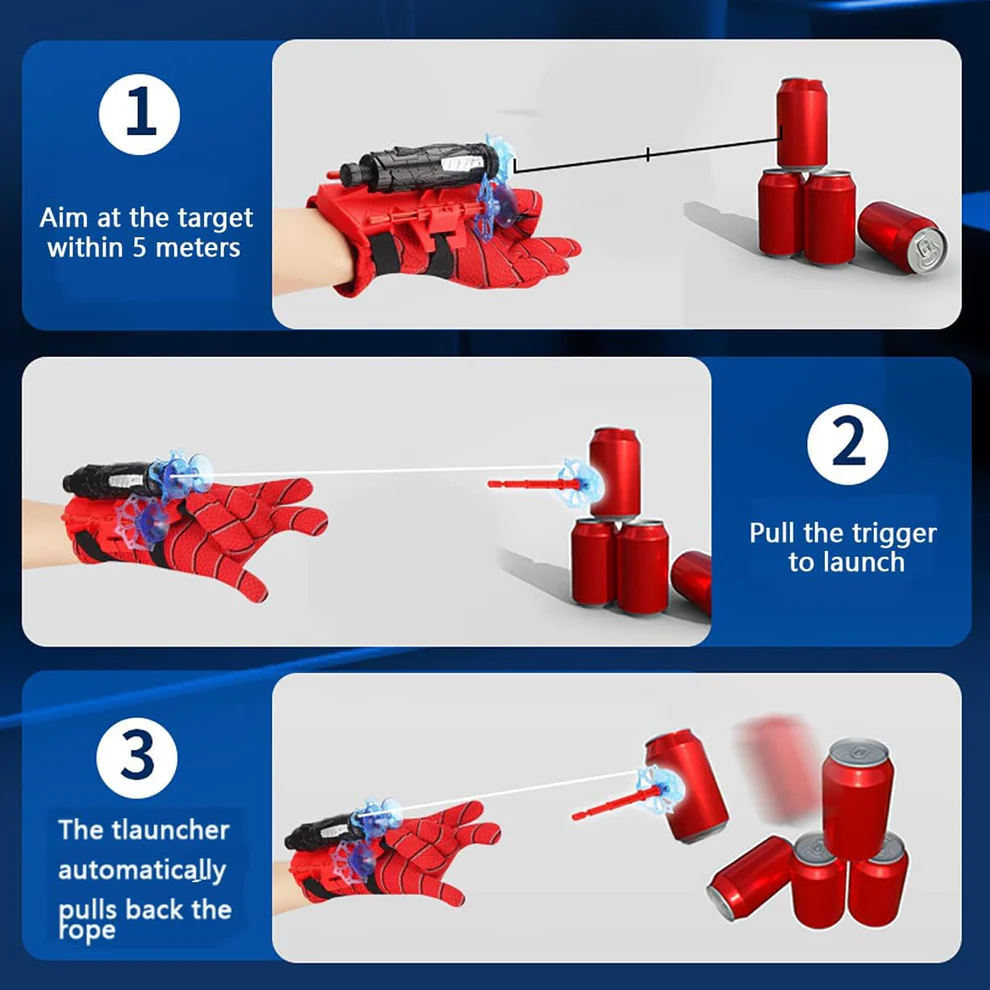 1

Aim at the target within 5 meters

2

Pull the trigger to launch

3

The tlauncher automatically pulls back the rope