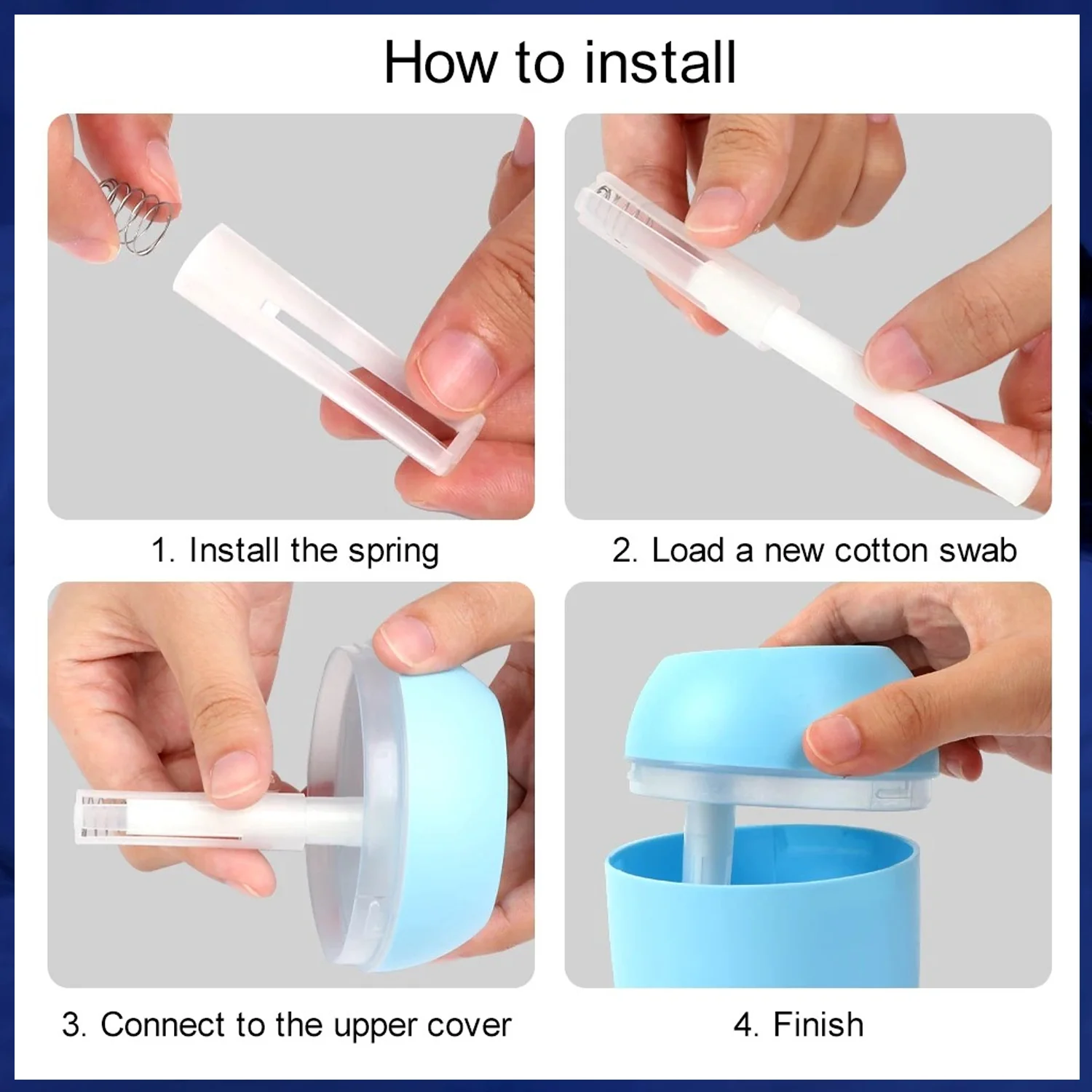 How to install

1. Install the spring

2. Load a new cotton swab

3. Connect to the upper cover

4. Finish